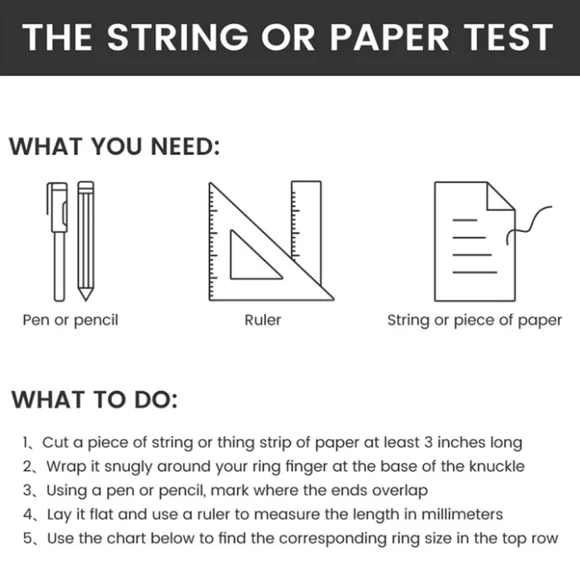 THE STRING OR PAPER TEST

WHAT YOU NEED:

Pen or pencil

Ruler

String or piece of paper

WHAT TO DO:

1、Cut a piece of string or thing strip of paper at least 3 inches long
2、Wrap it snugly around your ring finger at the base of the knuckle
3、Using a pen or pencil, mark where the ends overlap
4、Lay it flat and use a ruler to measure the length in millimeters
5、Use the chart below to find the corresponding ring size in the top row